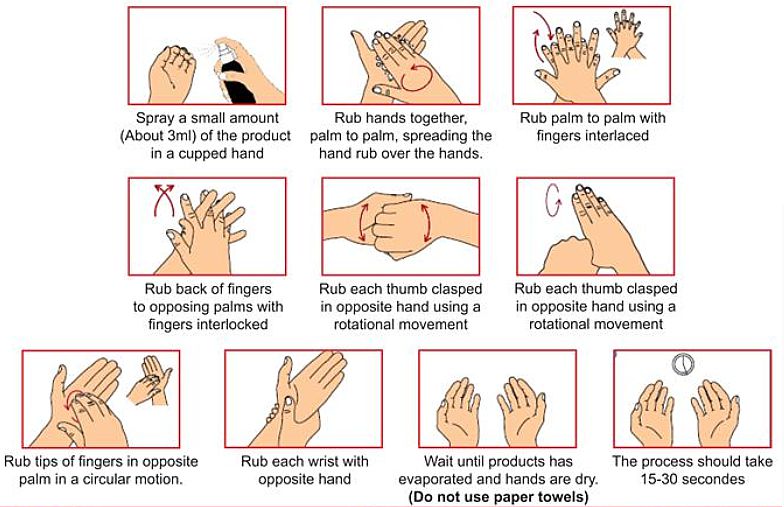 Spray a small amount (About 3ml) of the product in a cupped hand

Rub hands together, palm to palm, spreading the hand rub over the hands.

Rub palm to palm with fingers interlaced

Rub back of fingers to opposing palms with fingers interlocked

Rub each thumb clasped in opposite hand using a rotational movement

Rub each thumb clasped in opposite hand using a rotational movement

Rub tips of fingers in opposite palm in a circular motion.

Rub each wrist with opposite hand

Wait until products has evaporated and hands are dry. (Do not use paper towels)

The process should take 15-30 secondes